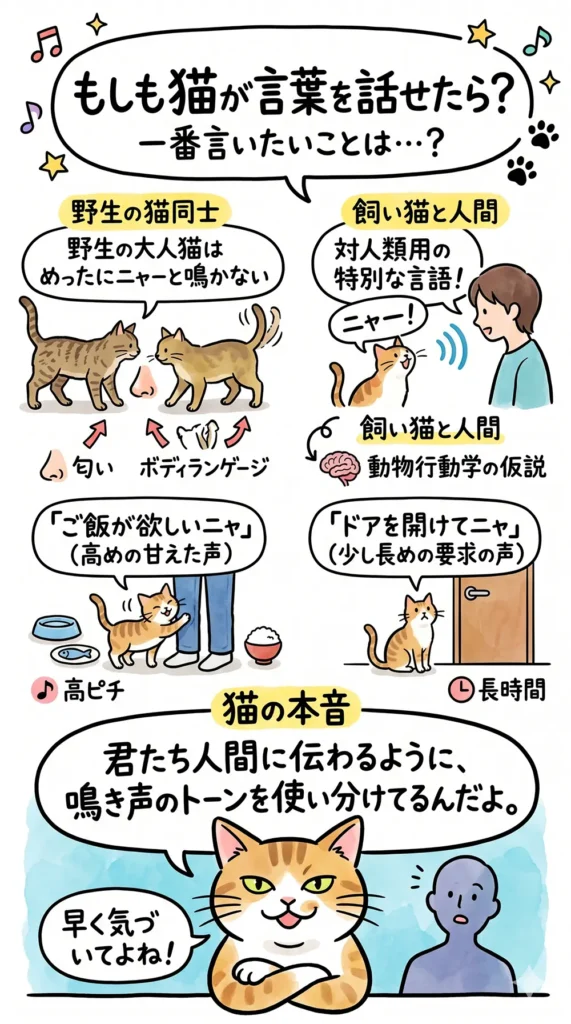 もしも猫が言葉を話せたら？
一番言いたいことは…？

野生の猫同士
野生の大人猫は
めったにニャーと鳴かない

匂い
ボディランゲージ

飼い猫と人間
対人類用の
特別な言語！
ニャー！

飼い猫と人間
動物行動学の仮説

「ご飯が欲しいニャ」
（高めの甘えた声）

高ピチ

「ドアを開けてニャ」
（少し長めの要求の声）

長時間

猫の本音
君たち人間に伝わるように、
鳴き声のトーンを使い分けてるんだよ。

早く気づいてよね！