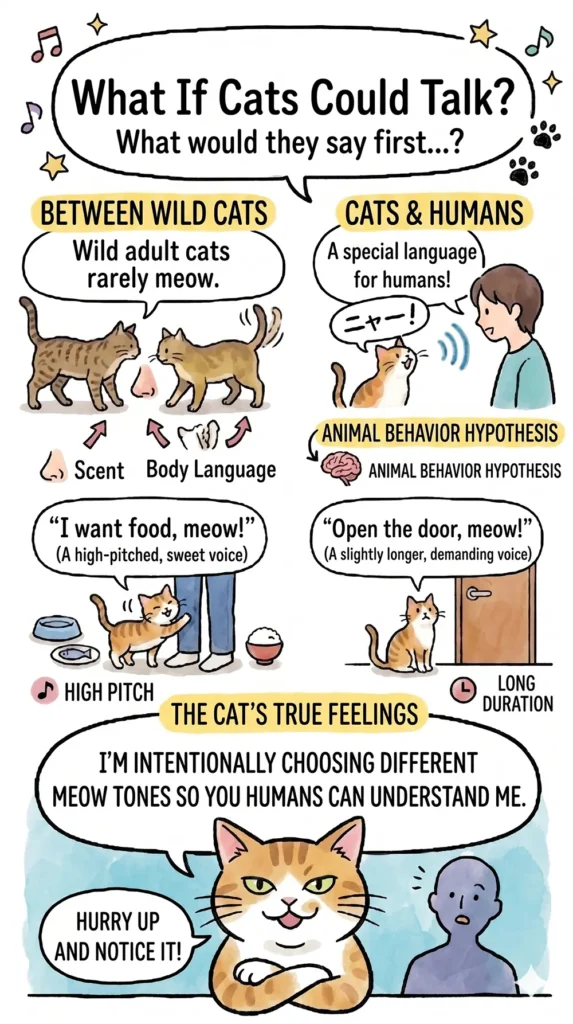 What If Cats Could Talk?
What would they say first...?

BETWEEN WILD CATS

Wild adult cats rarely meow.

Scent Body Language

CATS & HUMANS

A special language for humans!

ニャー!

ANIMAL BEHAVIOR HYPOTHESIS

ANIMAL BEHAVIOR HYPOTHESIS

"I want food, meow!"
(A high-pitched, sweet voice)

HIGH PITCH

"Open the door, meow!"
(A slightly longer, demanding voice)

LONG DURATION

THE CAT'S TRUE FEELINGS

I'M INTENTIONALLY CHOOSING DIFFERENT MEOW TONES SO YOU HUMANS CAN UNDERSTAND ME.

HURRY UP AND NOTICE IT!